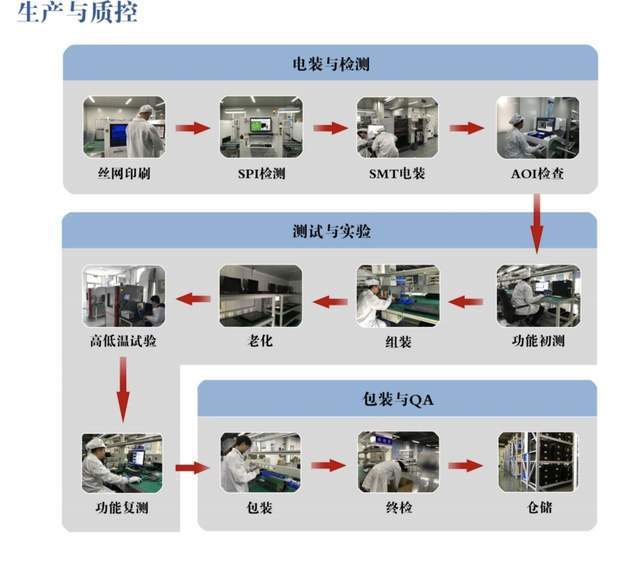 生产与质控

电装与检测

丝网印刷

SPI检测

SMT电装

AOI检查

测试与实验

功能初测

组装

老化

高低温试验

功能复测

包装与QA

包装

终检

仓储