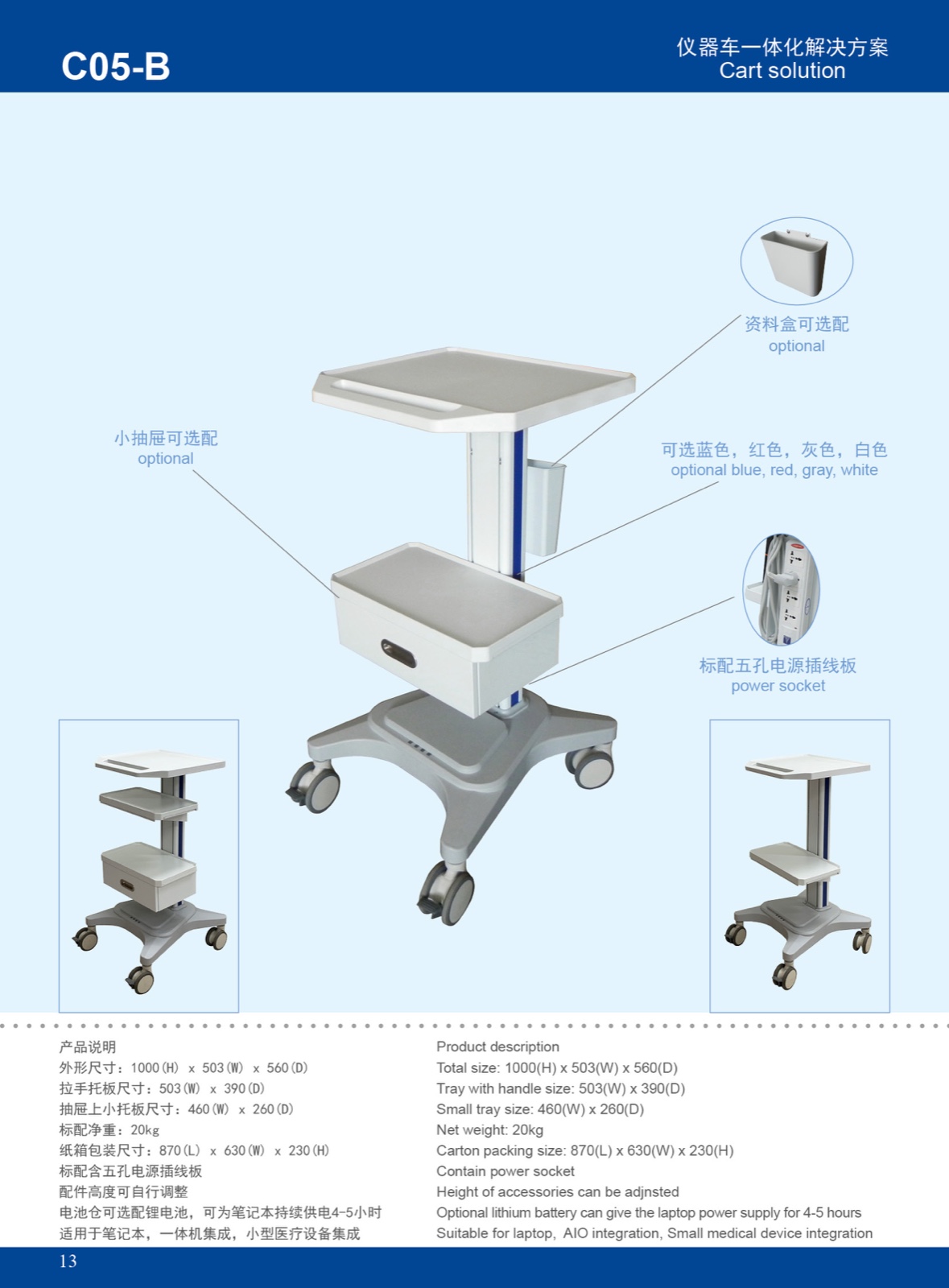 C05-B

仪器车一体化解决方案
Cart solution

资料盒可选配
optional

小抽屉可选配
optional

可选蓝色，红色，灰色，白色
optional blue, red, gray, white

标配五孔电源插线板
power socket

产品说明
外形尺寸：1000(H) x 503(W) x 560(D)
拉手托板尺寸：503(W) x 390(D)
抽屉上小托板尺寸：460(W) x 260(D)
标配净重：20kg
纸箱包装尺寸：870(L) x 630(W) x 230(H)
标配含五孔电源插线板
配件高度可自行调整
电池仓可选配锂电池，可为笔记本持续供电4-5小时
适用于笔记本，一体机集成，小型医疗设备集成

Product description
Total size: 1000(H) x 503(W) x 560(D)
Tray with handle size: 503(W) x 390(D)
Small tray size: 460(W) x 260(D)
Net weight: 20kg
Carton packing size: 870(L) x 630(W) x 230(H)
Contain power socket
Height of accessories can be adjnsted
Optional lithium battery can give the laptop power supply for 4-5 hours
Suitable for laptop, AIO integration, Small medical device integration

13